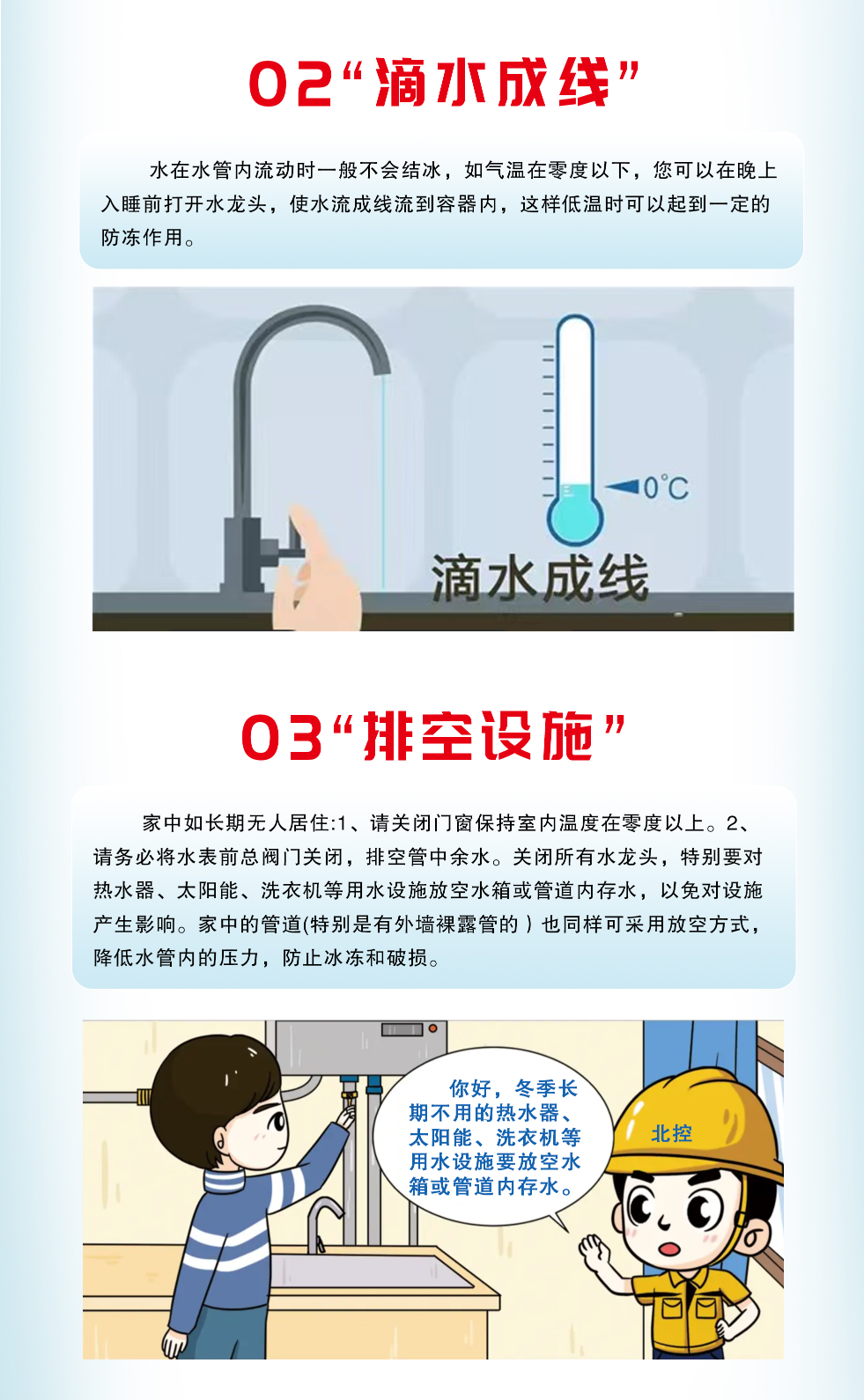 02“滴水成线”

水在水管内流动时一般不会结冰，如气温在零度以下，您可以在晚上入睡前打开水龙头，使水流成线流到容器内，这样低温时可以起到一定的防冻作用。

0℃

滴水成线

03“排空设施”

家中如长期无人居住:1、请关闭门窗保持室内温度在零度以上。2、请务必将水表前总阀门关闭，排空管中余水。关闭所有水龙头，特别要对热水器、太阳能、洗衣机等用水设施放空水箱或管道内存水，以免对设施产生影响。家中的管道(特别是有外墙裸露管的）也同样可采用放空方式，降低水管内的压力，防止冰冻和破损。

你好，冬季长期不用的热水器、太阳能、洗衣机等用水设施要放空水箱或管道内存水。

北控